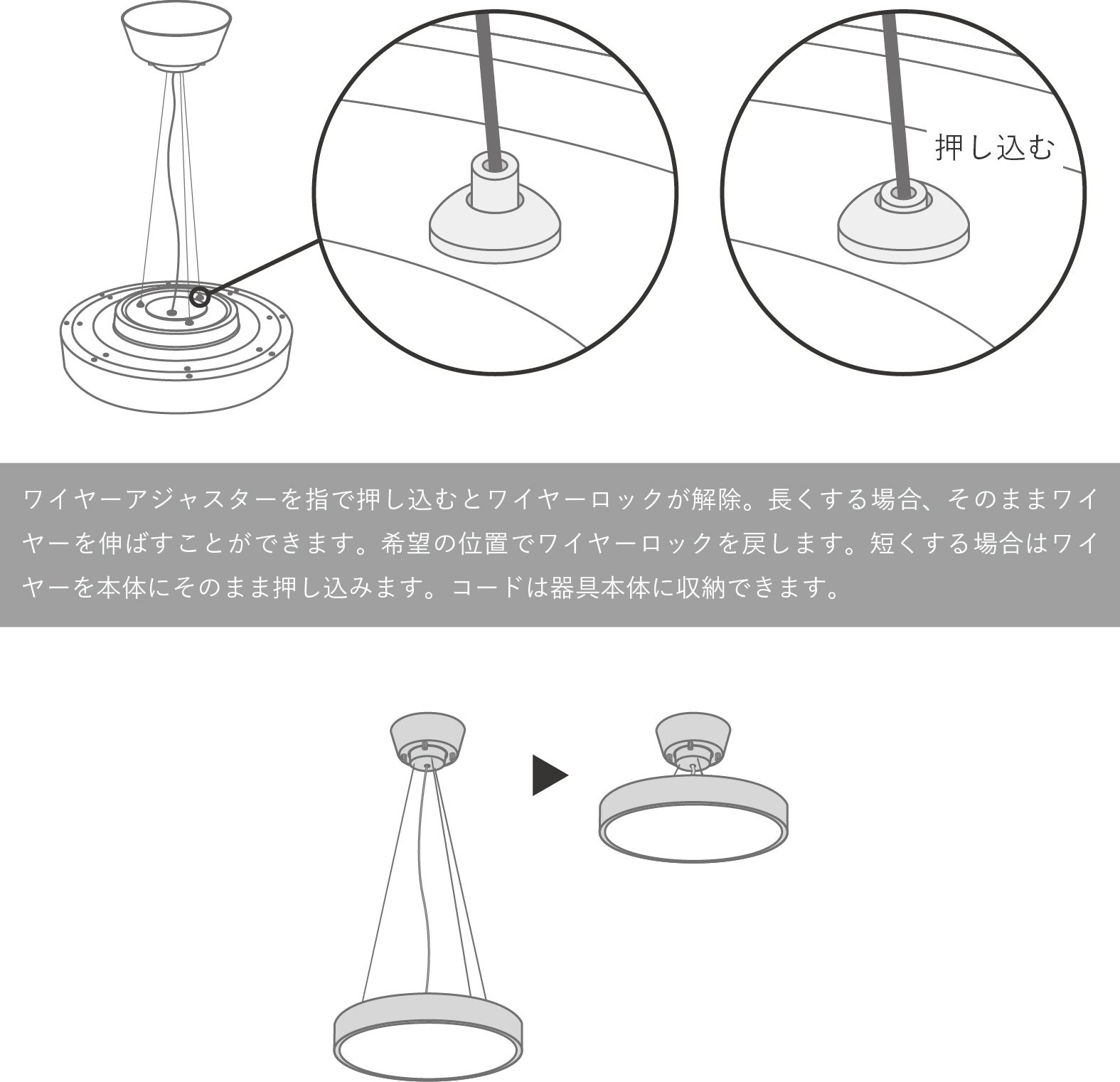 押し込む

ワイヤーアジャスターを指で押し込むとワイヤーロックが解除。長くする場合、そのままワイヤーを伸ばすことができます。希望の位置でワイヤーロックを戻します。短くする場合はワイヤーを本体にそのまま押し込みます。コードは器具本体に収納できます。