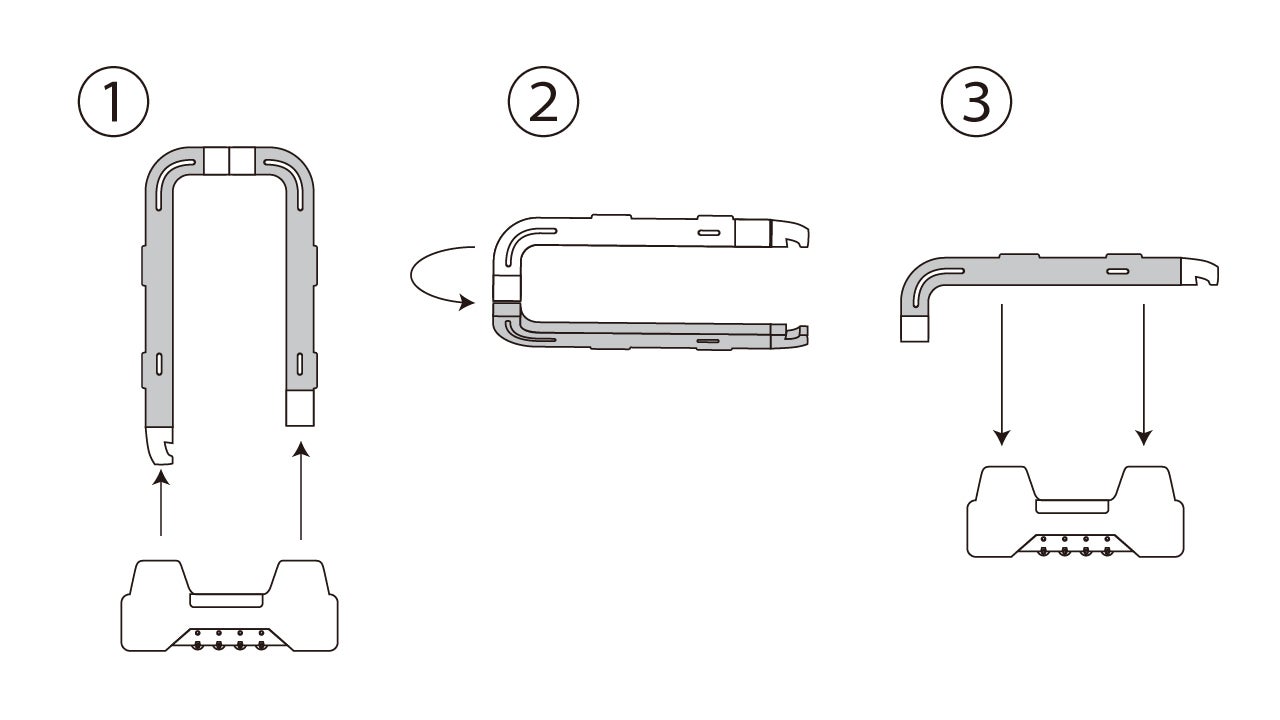 ①

②

③