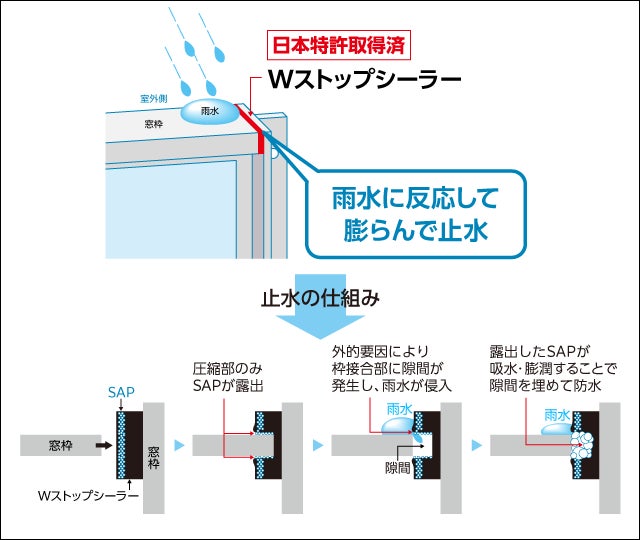 日本特許取得済

Wストップシーラー

室外側

雨水

窓枠

雨水に反応して膨らんで止水

止水の仕組み

SAP

窓枠

窓枠

Wストップシーラー

圧縮部のみSAPが露出

外的要因により枠接合部に隙間が発生し、雨水が侵入

雨水

隙間

露出したSAPが吸水･膨潤することで隙間を埋めて防水

雨水