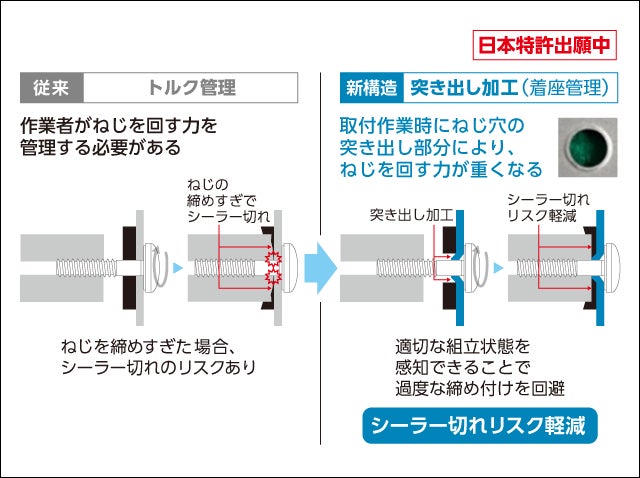 日本特許出願中

従来 トルク管理

作業者がねじを回す力を管理する必要がある

ねじの締めすぎでシーラー切れ

ねじを締めすぎた場合、シーラー切れのリスクあり

新構造 突き出し加工（着座管理）

取付作業時にねじ穴の突き出し部分により、ねじを回す力が重くなる

突き出し加工

シーラー切れリスク軽減

適切な組立状態を感知できることで過度な締め付けを回避

シーラー切れリスク軽減