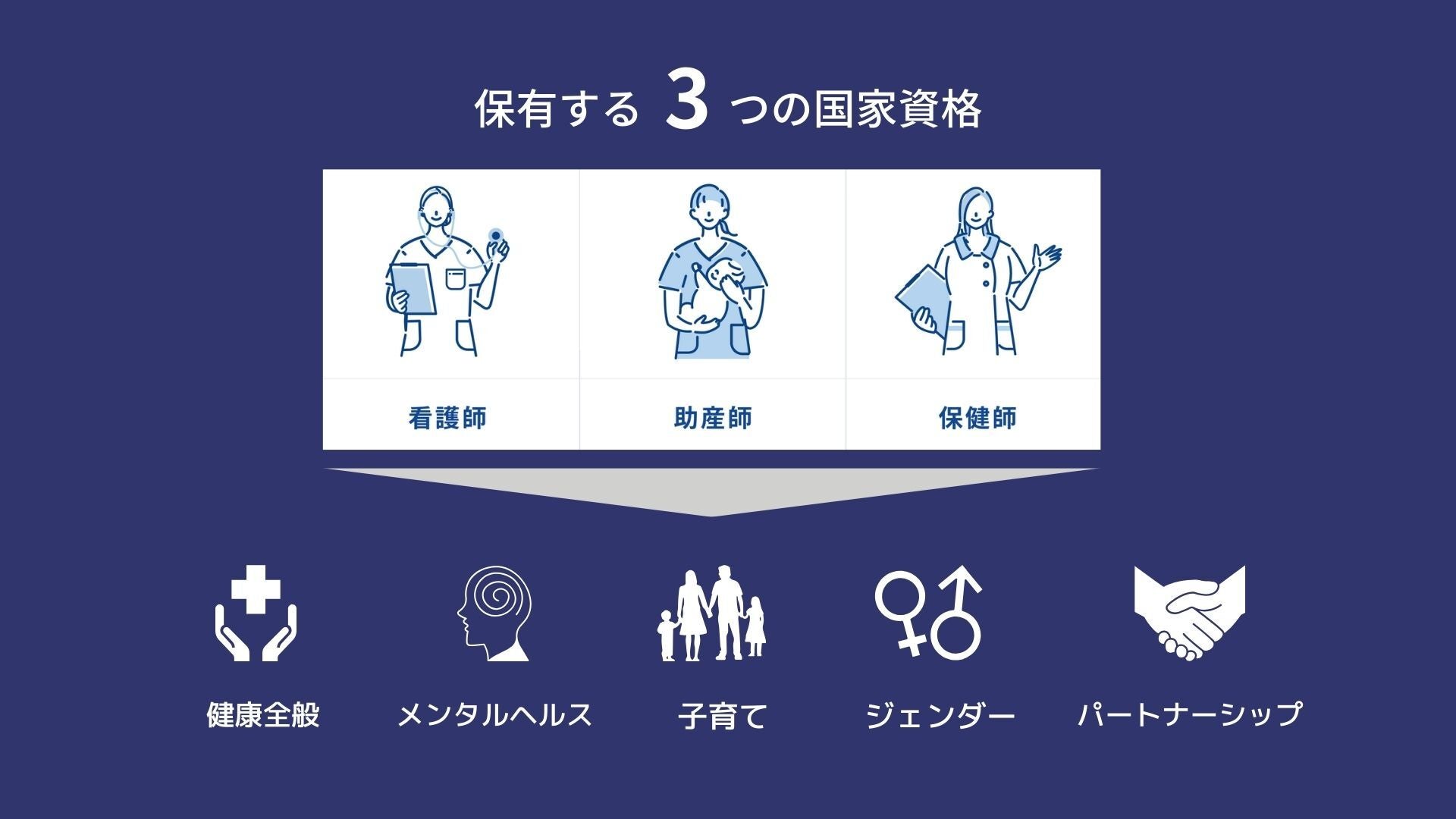 保有する 3 つの国家資格

看護師

助産師

保健師

健康全般

メンタルヘルス

子育て

ジェンダー

パートナーシップ