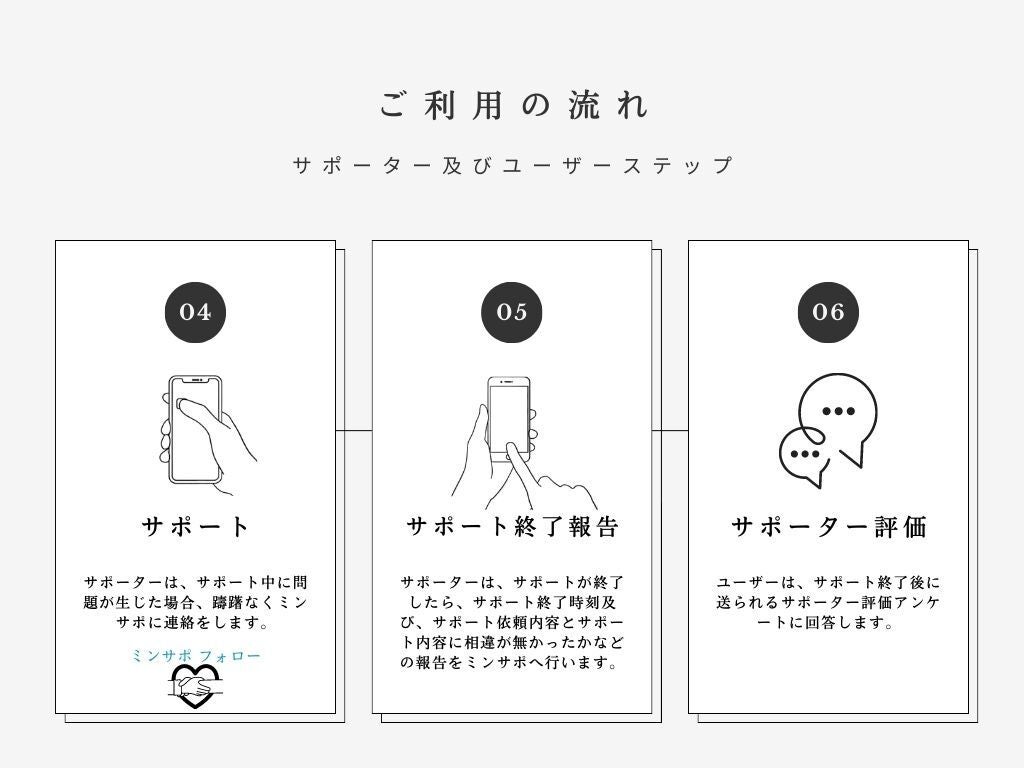 ご利用の流れ

サポーター及びユーザーステップ

04

サポート

サポーターは、サポート中に問題が生じた場合、躊躇なくミンサポに連絡をします。

ミンサポ フォロー

05

サポート終了報告

サポーターは、サポートが終了したら、サポート終了時刻及び、サポート依頼内容とサポート内容に相違が無かったかなどの報告をミンサポへ行います。

06

サポーター評価

ユーザーは、サポート終了後に送られるサポーター評価アンケートに回答します。