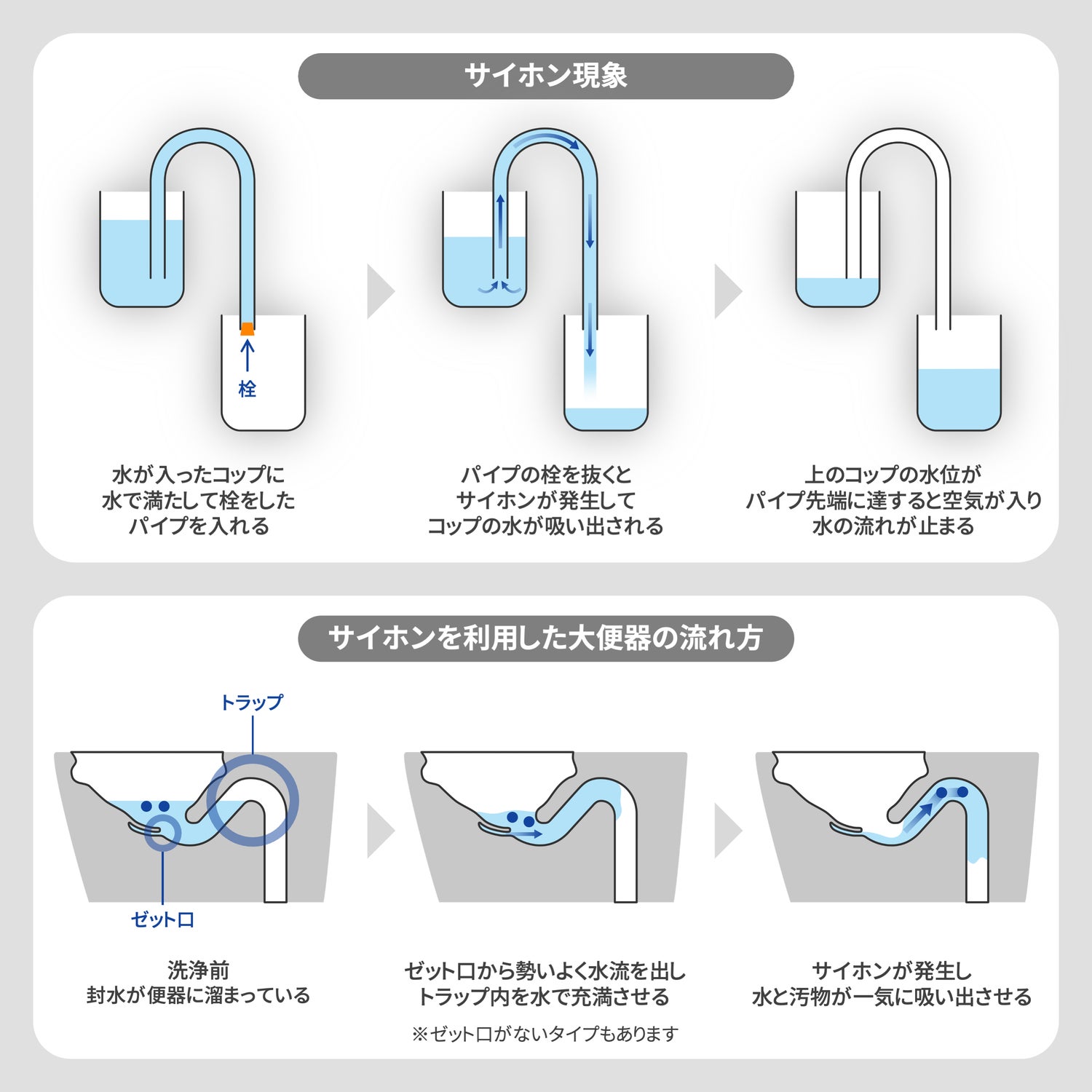 サイホン現象

栓

水が入ったコップに
水で満たして栓をした
パイプを入れる

パイプの栓を抜くと
サイホンが発生して
コップの水が吸い出される

上のコップの水位が
パイプ先端に達すると空気が入り
水の流れが止まる

サイホンを利用した大便器の流れ方

トラップ

ゼット口

洗浄前
封水が便器に溜まっている

ゼット口から勢いよく水流を出し
トラップ内を水で充満させる

※ゼット口がないタイプもあります

サイホンが発生し
水と汚物が一気に吸い出させる