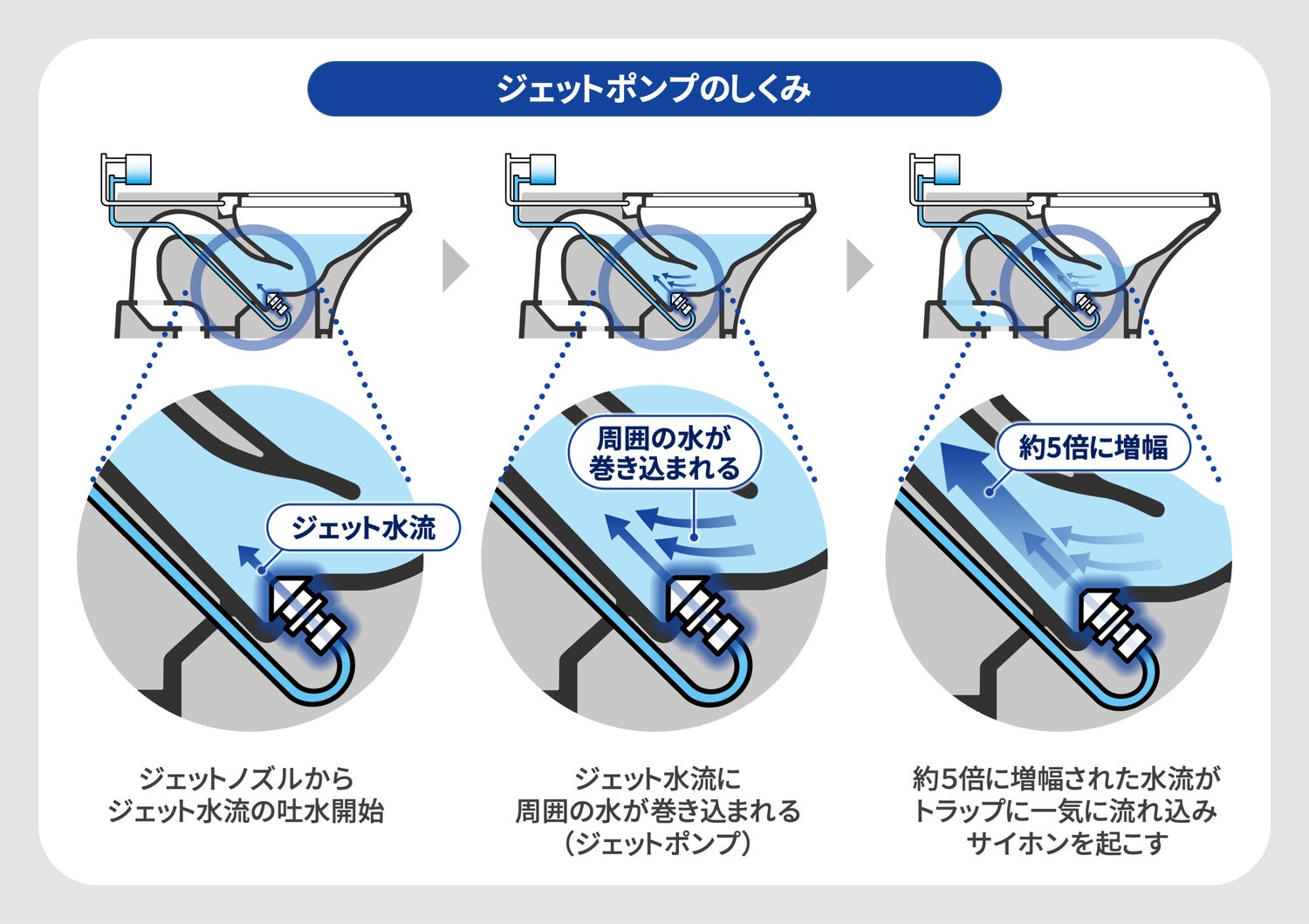 ジェットポンプのしくみ

ジェット水流

ジェットノズルから
ジェット水流の吐水開始

周囲の水が
巻き込まれる

ジェット水流に
周囲の水が巻き込まれる
（ジェットポンプ）

約5倍に増幅

約5倍に増幅された水流が
トラップに一気に流れ込み
サイホンを起こす