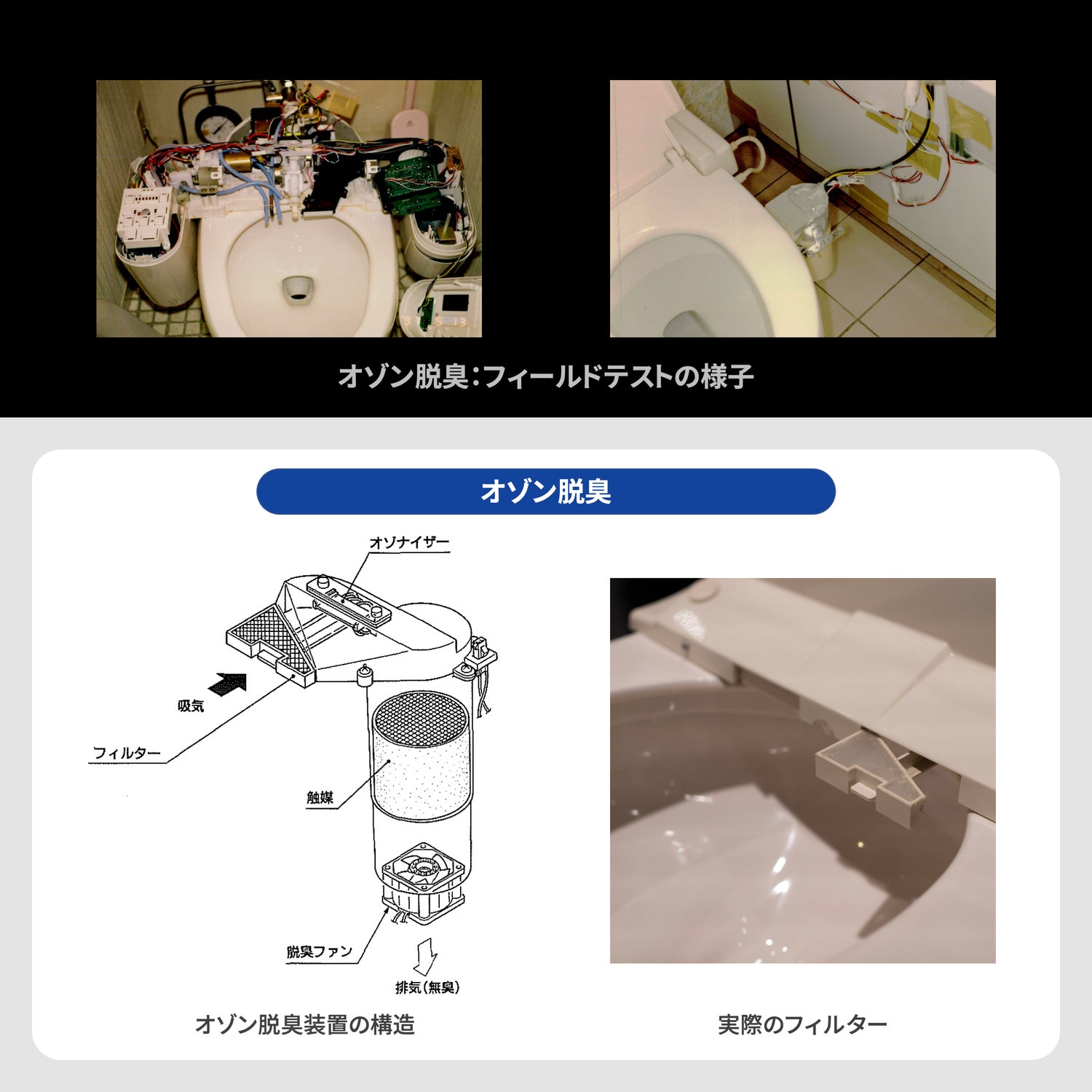 オゾン脱臭：フィールドテストの様子

オゾン脱臭

オゾナイザー

吸気

フィルター

触媒

脱臭ファン

排気（無臭）

オゾン脱臭装置の構造

実際のフィルター