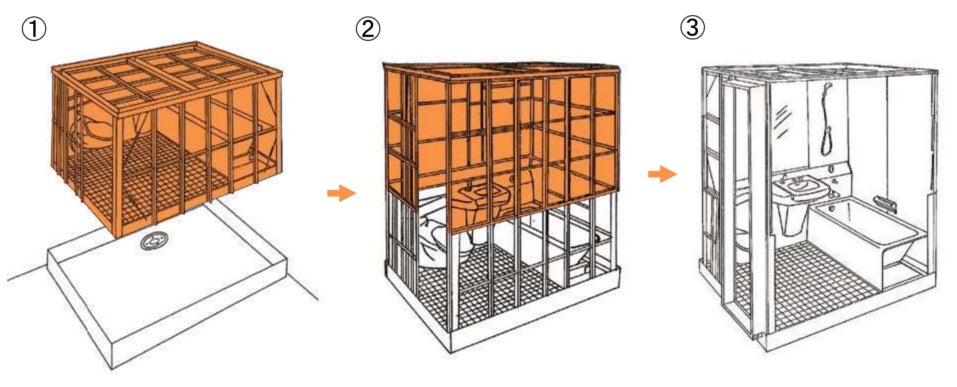 ①
②
③