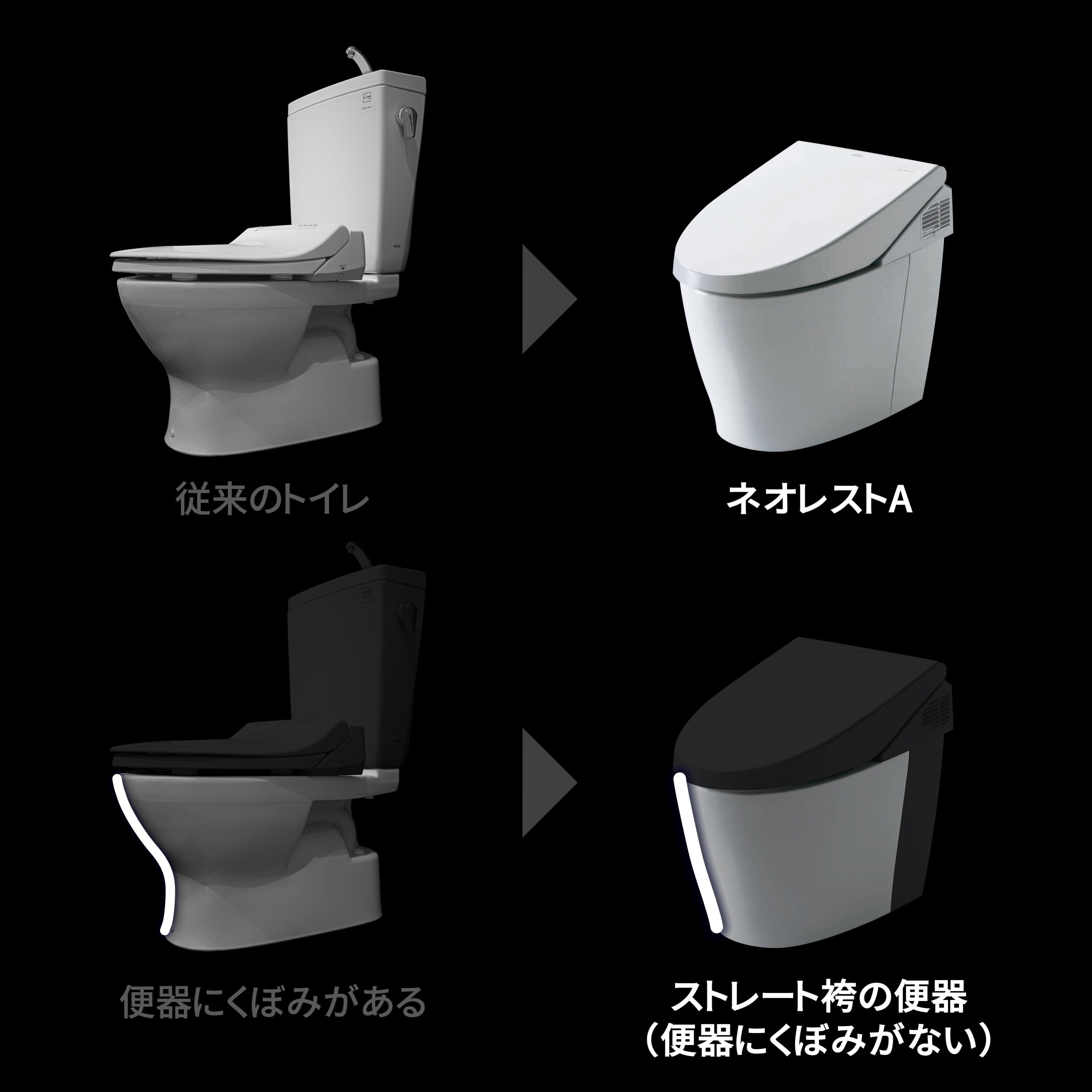 従来のトイレ

ネオレストA

便器にくぼみがある

ストレート袴の便器
（便器にくぼみがない）