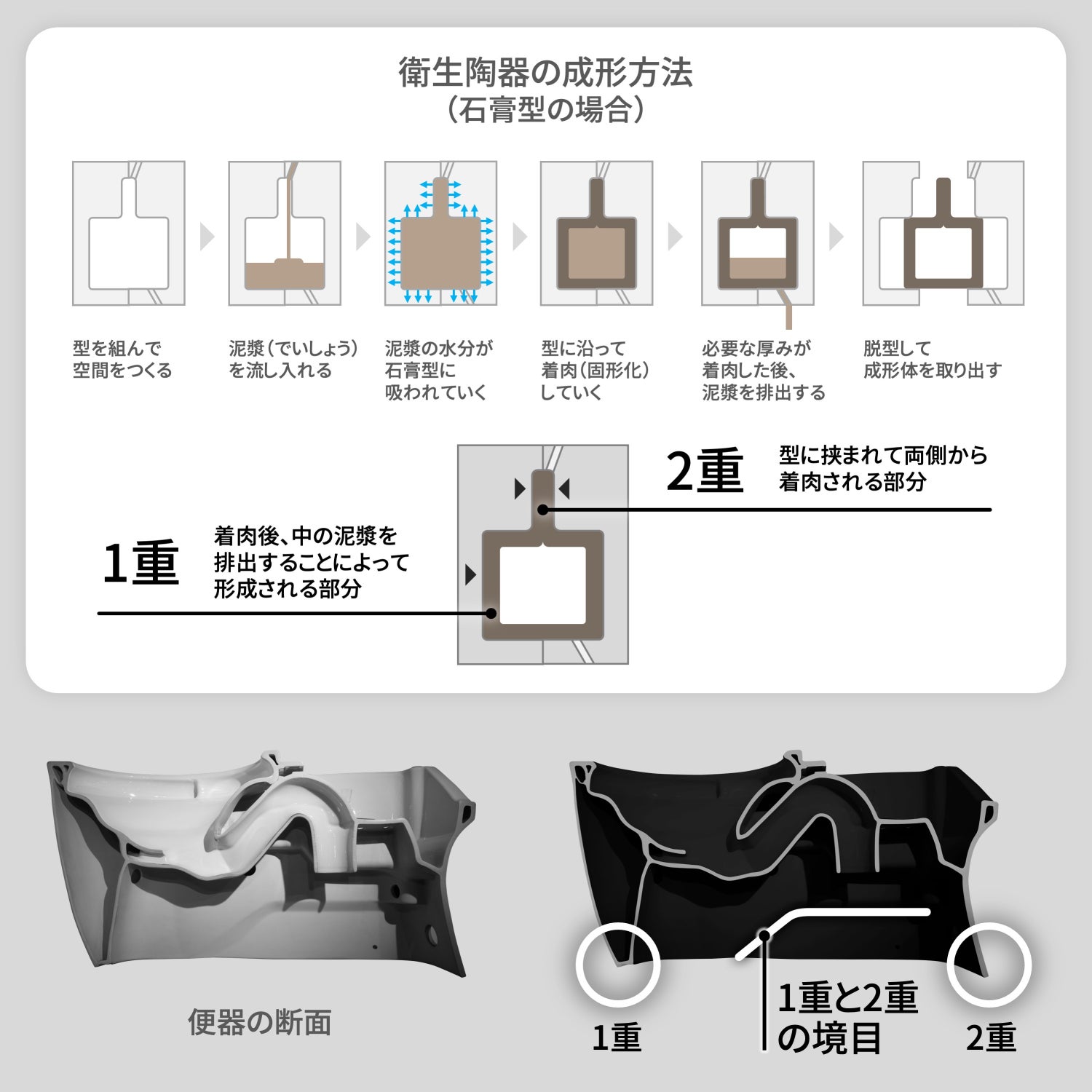 衛生陶器の成形方法
（石膏型の場合）

型を組んで空間をつくる

泥漿（でいしょう）を流し入れる

泥漿の水分が石膏型に吸われていく

型に沿って着肉（固形化）していく

必要な厚みが着肉した後、泥漿を排出する

脱型して成形体を取り出す

2重

型に挟まれて両側から着肉される部分

1重

着肉後、中の泥漿を排出することによって形成される部分

便器の断面

1重

1重と2重の境目

2重