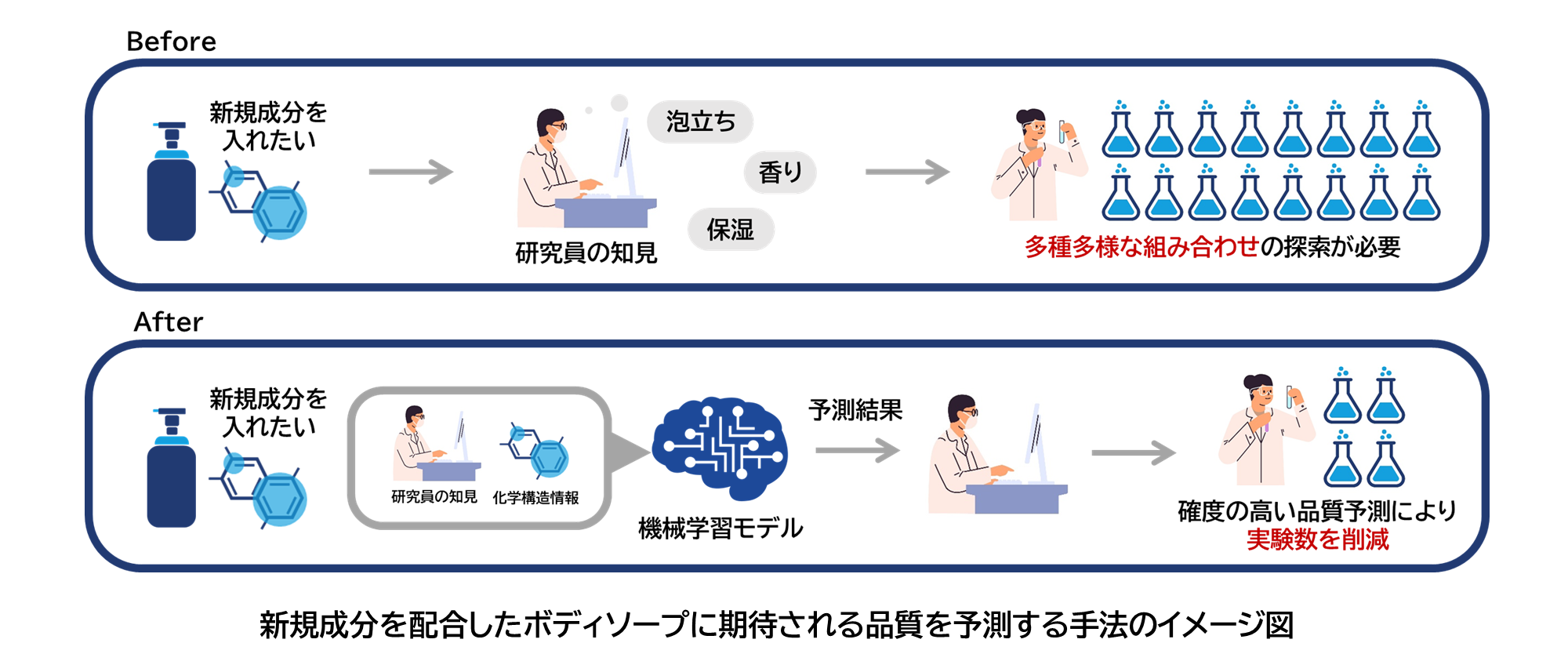 Before

新規成分を入れたい

泡立ち

香り

保湿

研究員の知見

多種多様な組み合わせの探索が必要

After

新規成分を入れたい

研究員の知見

化学構造情報

機械学習モデル

予測結果

確度の高い品質予測により実験数を削減

新規成分を配合したボディソープに期待される品質を予測する手法のイメージ図