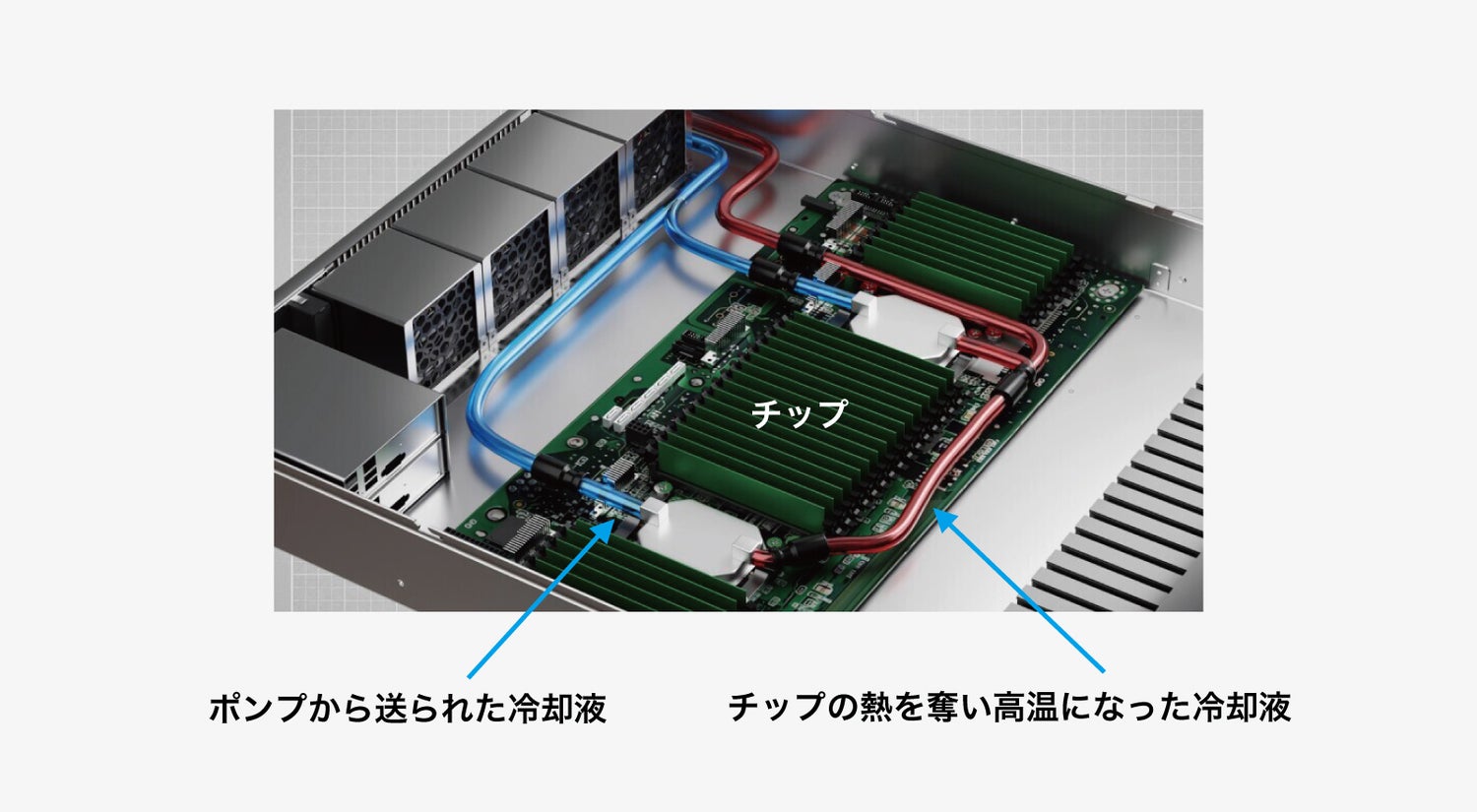 チップ

ポンプから送られた冷却液

チップの熱を奪い高温になった冷却液