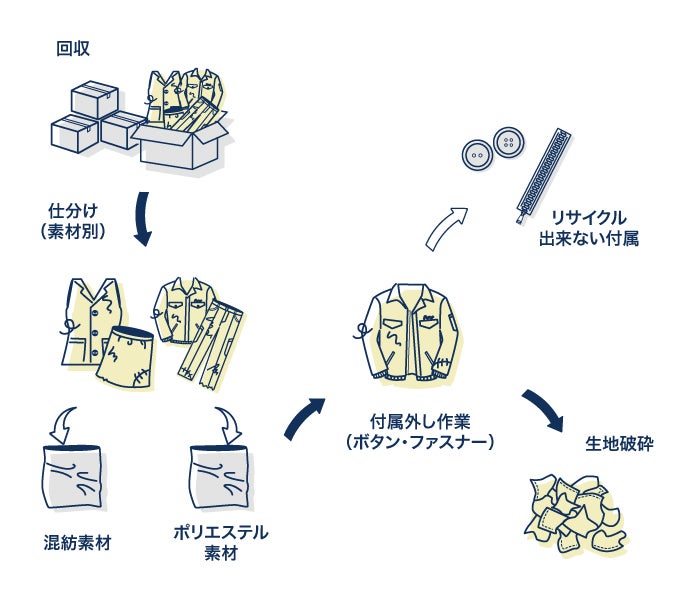 回収

仕分け
（素材別）

混紡素材

ポリエステル
素材

付属外し作業
（ボタン・ファスナー）

リサイクル
出来ない付属

生地破砕