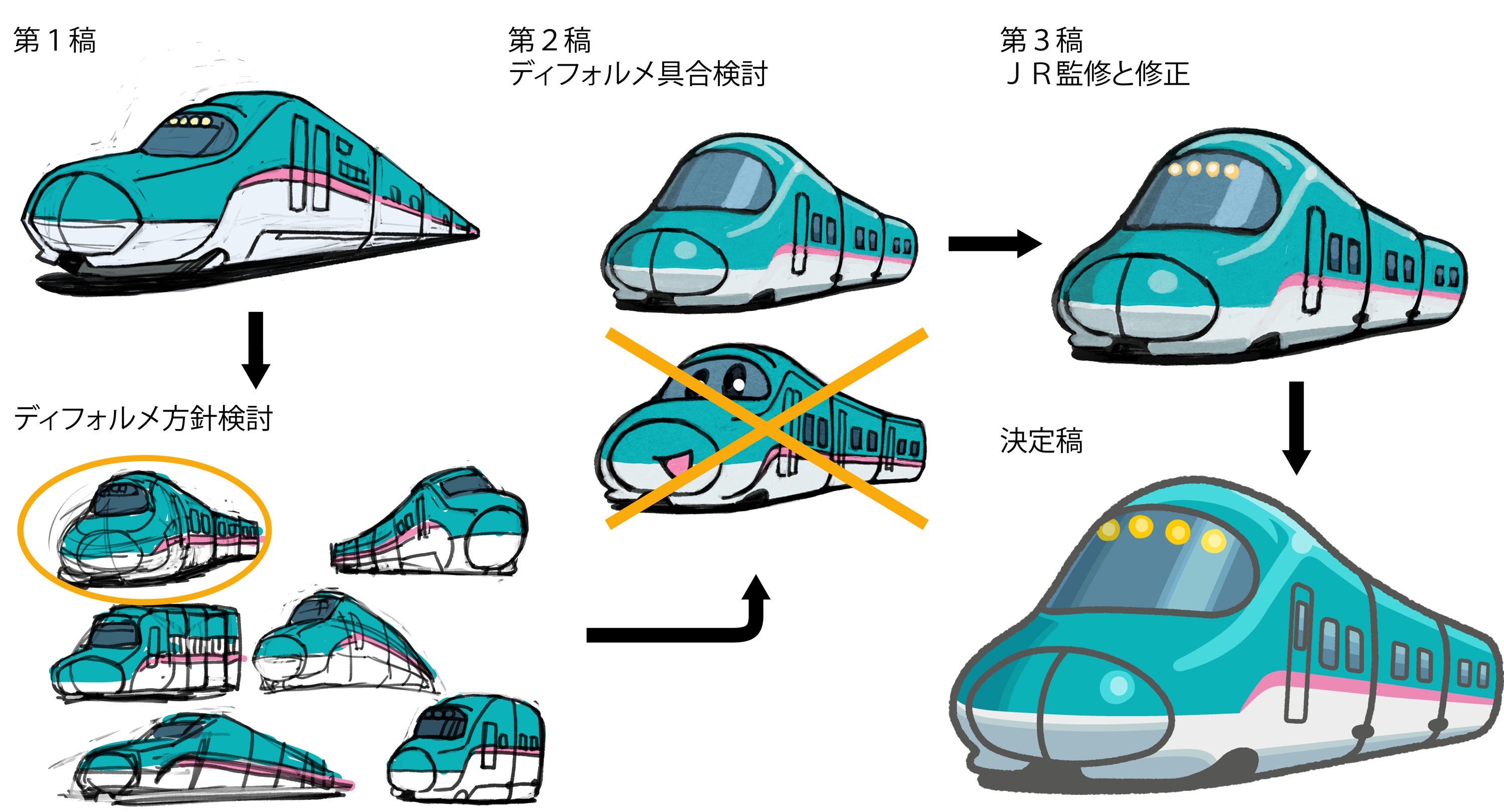 第１稿

ディフォルメ方針検討

第２稿
ディフォルメ具合検討

第３稿
ＪＲ監修と修正

決定稿