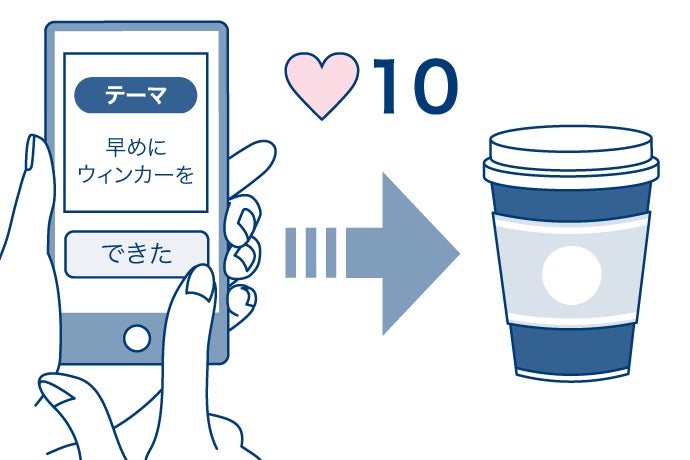 テーマ

早めに
ウィンカーを

できた

10