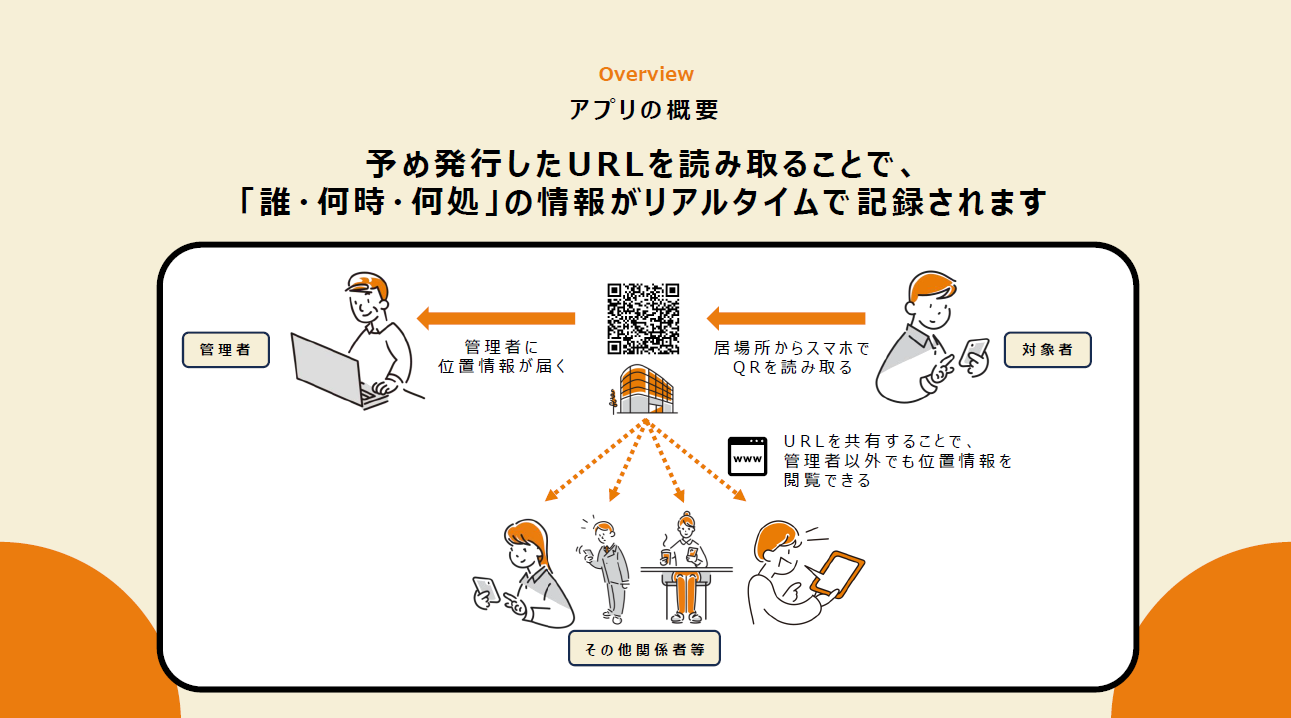 Overview
アプリの概要

予め発行したURLを読み取ることで、
「誰・何時・何処」の情報がリアルタイムで記録されます

管理者

管理者に
位置情報が届く

居場所からスマホで
QRを読み取る

対象者

www

URLを共有することで、
管理者以外でも位置情報を
閲覧できる

その他関係者等