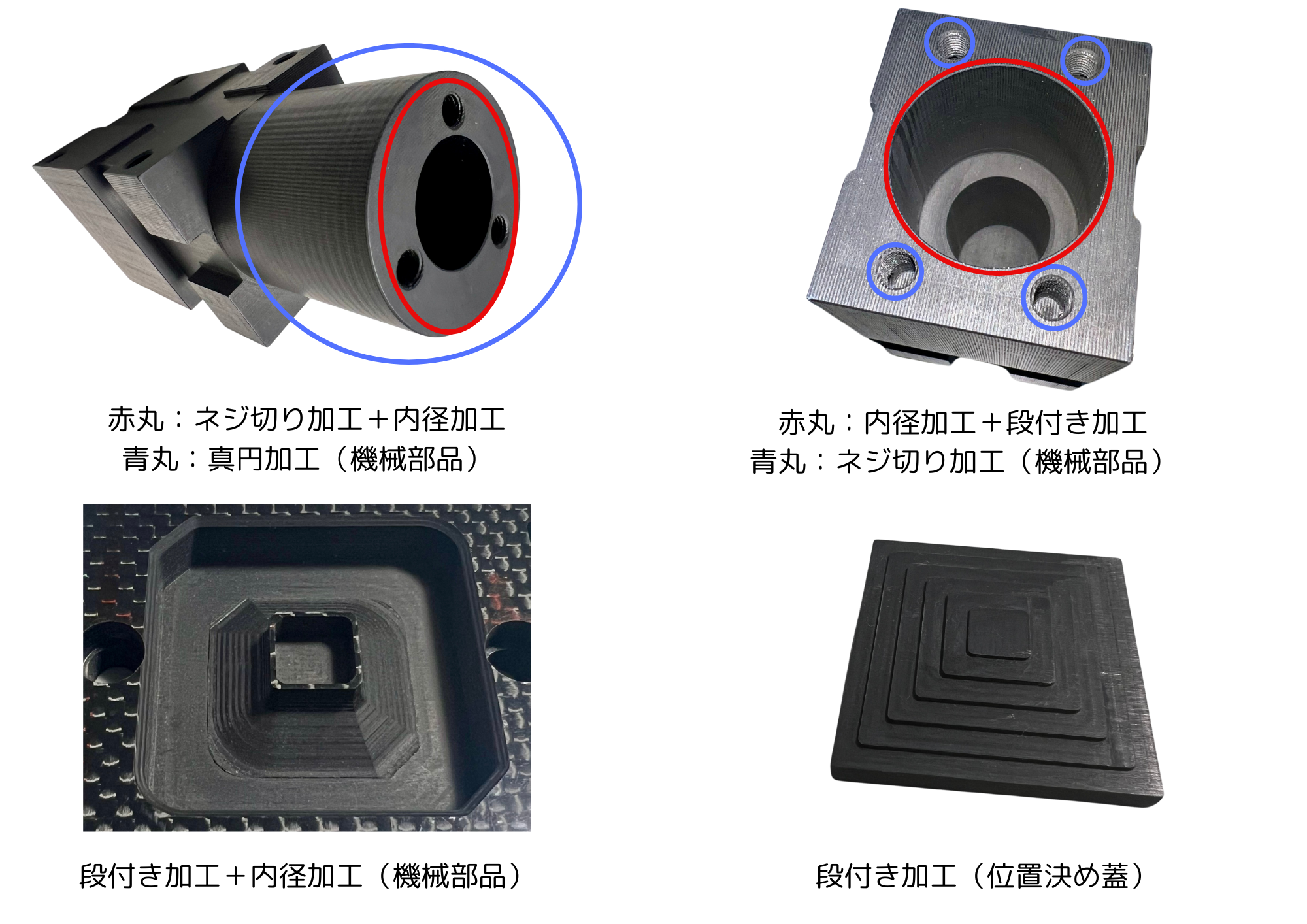 赤丸：ネジ切り加工＋内径加工
青丸：真円加工（機械部品）

赤丸：内径加工＋段付き加工
青丸：ネジ切り加工（機械部品）

段付き加工＋内径加工（機械部品）

段付き加工（位置決め蓋）