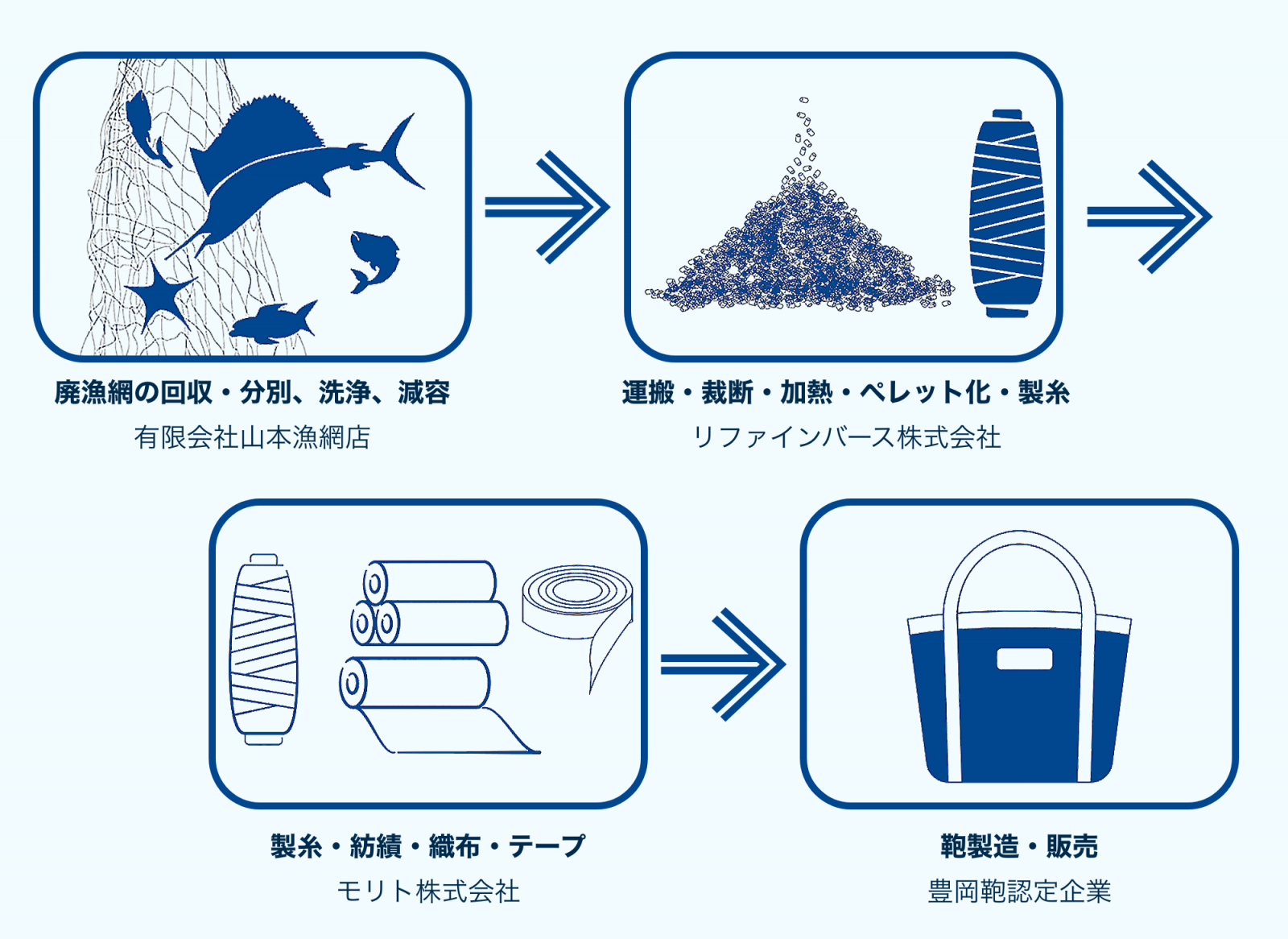 廃漁網の回収・分別、洗浄、減容
有限会社山本漁網店

運搬・裁断・加熱・ペレット化・製糸
リファインバース株式会社

製糸・紡績・織布・テープ
モリト株式会社

鞄製造・販売
豊岡鞄認定企業