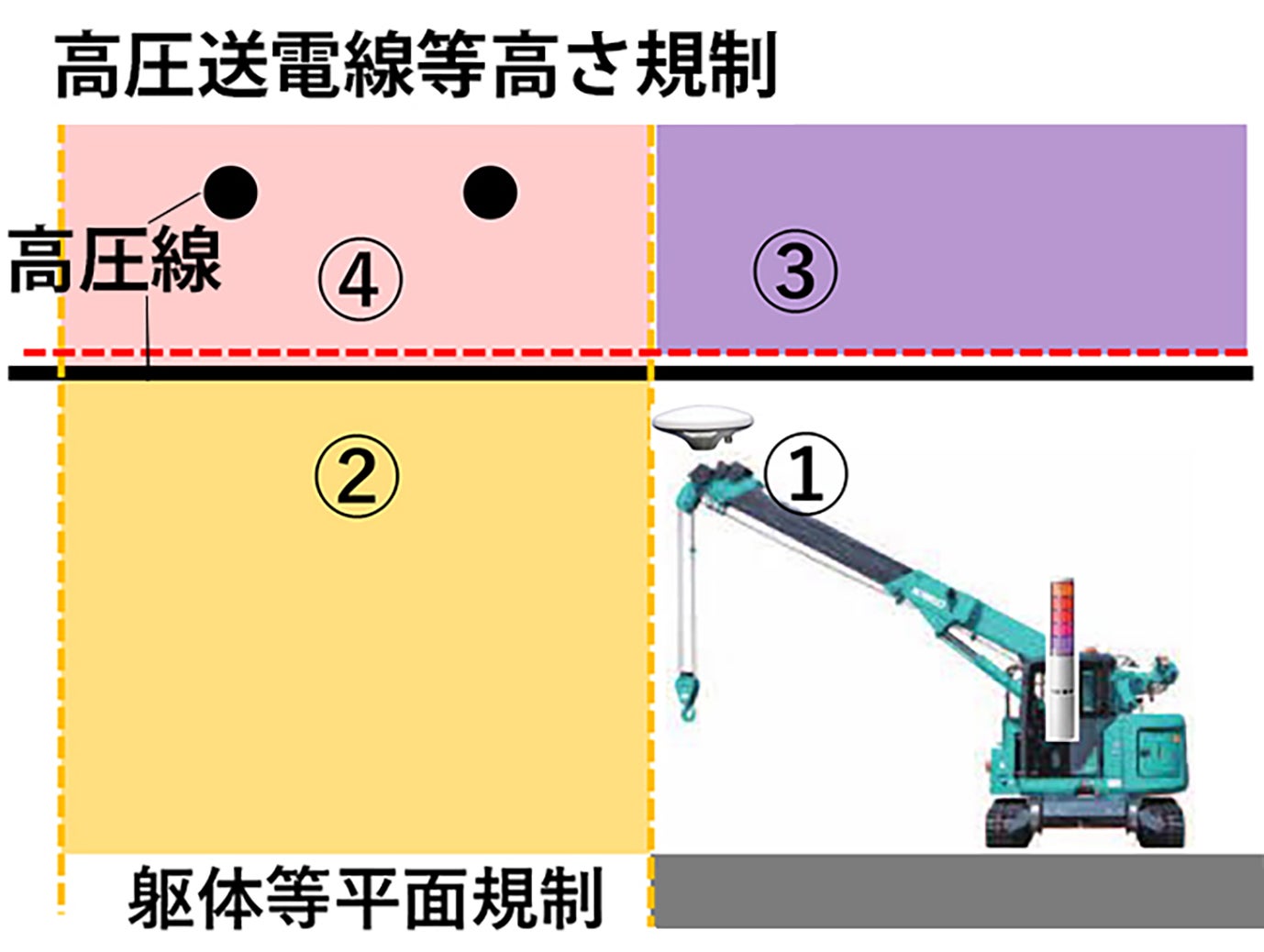 高圧送電線等高さ規制

高圧線

④

③

②

①

躯体等平面規制