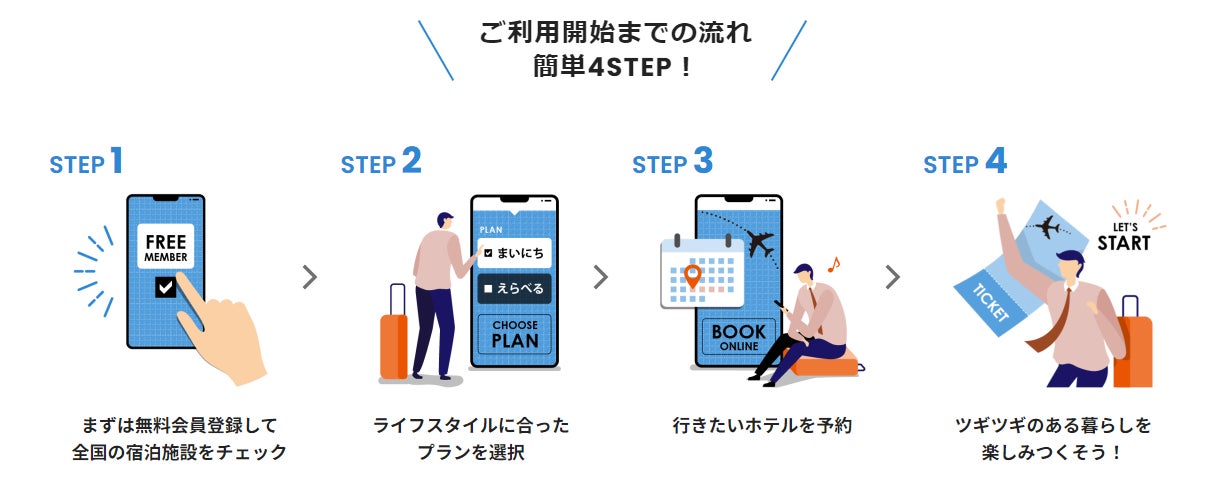 ご利用開始までの流れ
簡単4STEP！

STEP 1

FREE
MEMBER

まずは無料会員登録して
全国の宿泊施設をチェック

STEP 2

PLAN
まいにち
えらべる
CHOOSE
PLAN

ライフスタイルに合った
プランを選択

STEP 3

BOOK
ONLINE

行きたいホテルを予約

STEP 4

LET'S
START

TICKET

ツギツギのある暮らしを
楽しみつくそう！