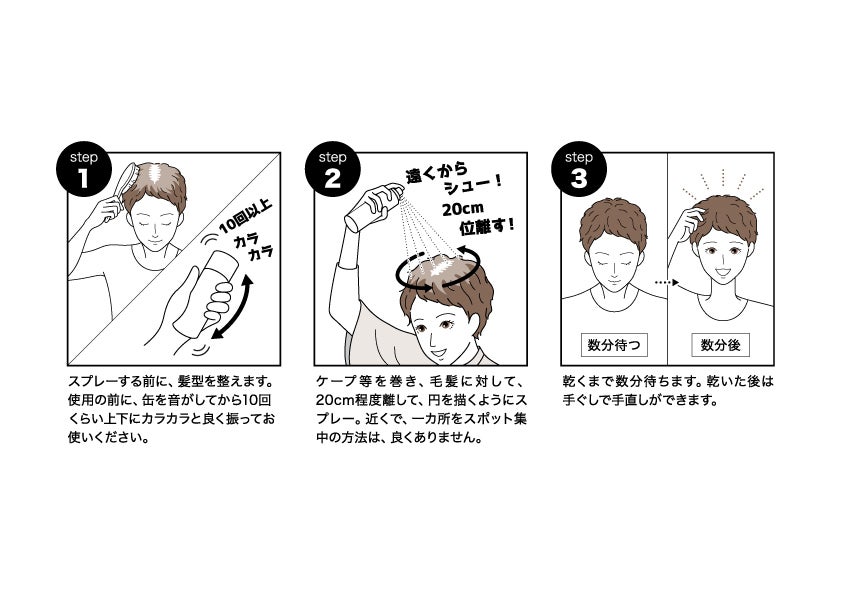 step 1

10回以上

カラ カラ

スプレーする前に、髪型を整えます。使用の前に、缶を音がしてから10回くらい上下にカラカラと良く振ってお使いください。

step 2

遠くから シュー！

20cm 位離す！

ケープ等を巻き、毛髪に対して、20cm程度離して、円を描くようにスプレー。近くで、一カ所をスポット集中の方法は、良くありません。

step 3

数分待つ

数分後

乾くまで数分待ちます。乾いた後は手ぐしで手直しができます。