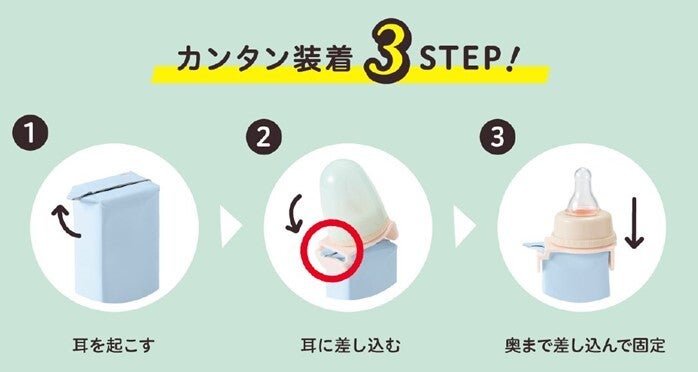 カンタン装着 3 STEP!

1

耳を起こす

2

耳に差し込む

3

奥まで差し込んで固定